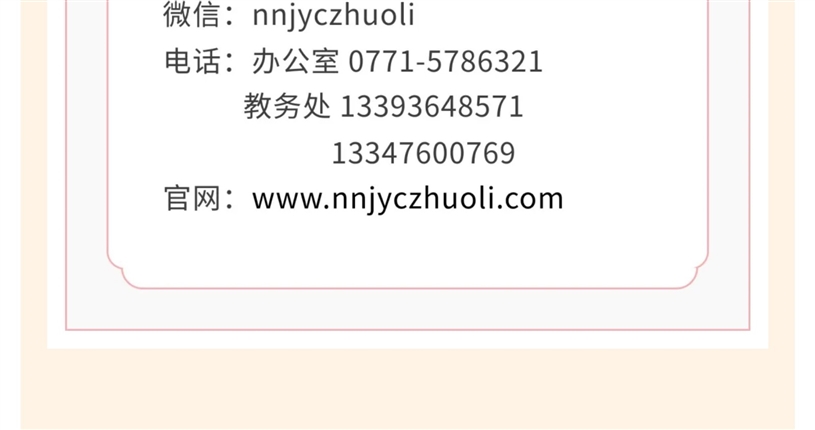 微信：nnjyczhuoli
电话：办公室 0771-5786321
教务处 13393648571
13347600769
官网：www.nnjyczhuoli.com