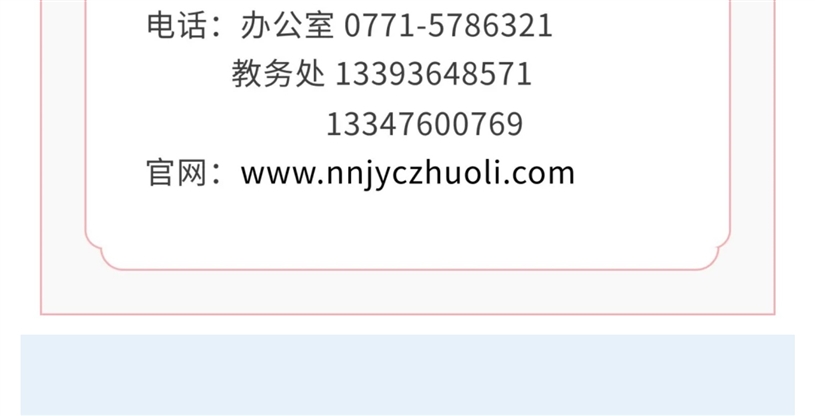 电话：办公室 0771-5786321
教务处 13393648571
13347600769
官网：www.nnjyczhuoli.com