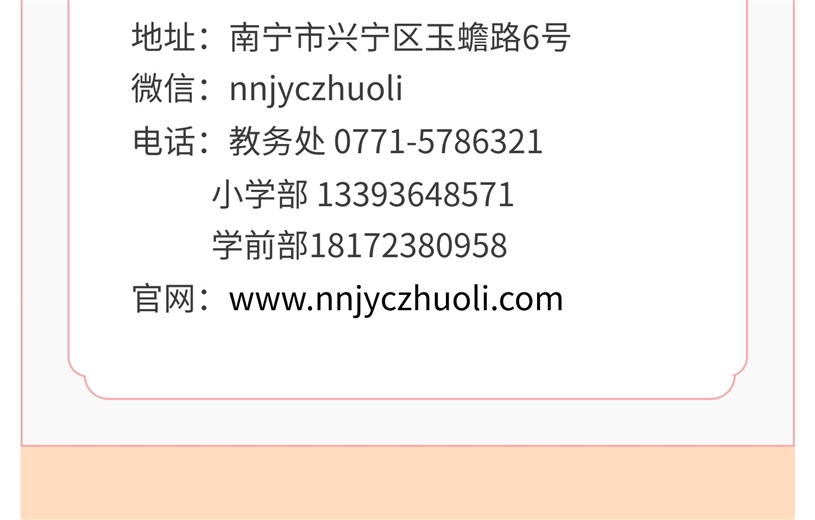 地址：南宁市兴宁区玉蟾路6号
微信：nnjyczhuoli
电话：教务处 0771-5786321
小学部 13393648571
学前部18172380958
官网：www.nnjyczhuoli.com